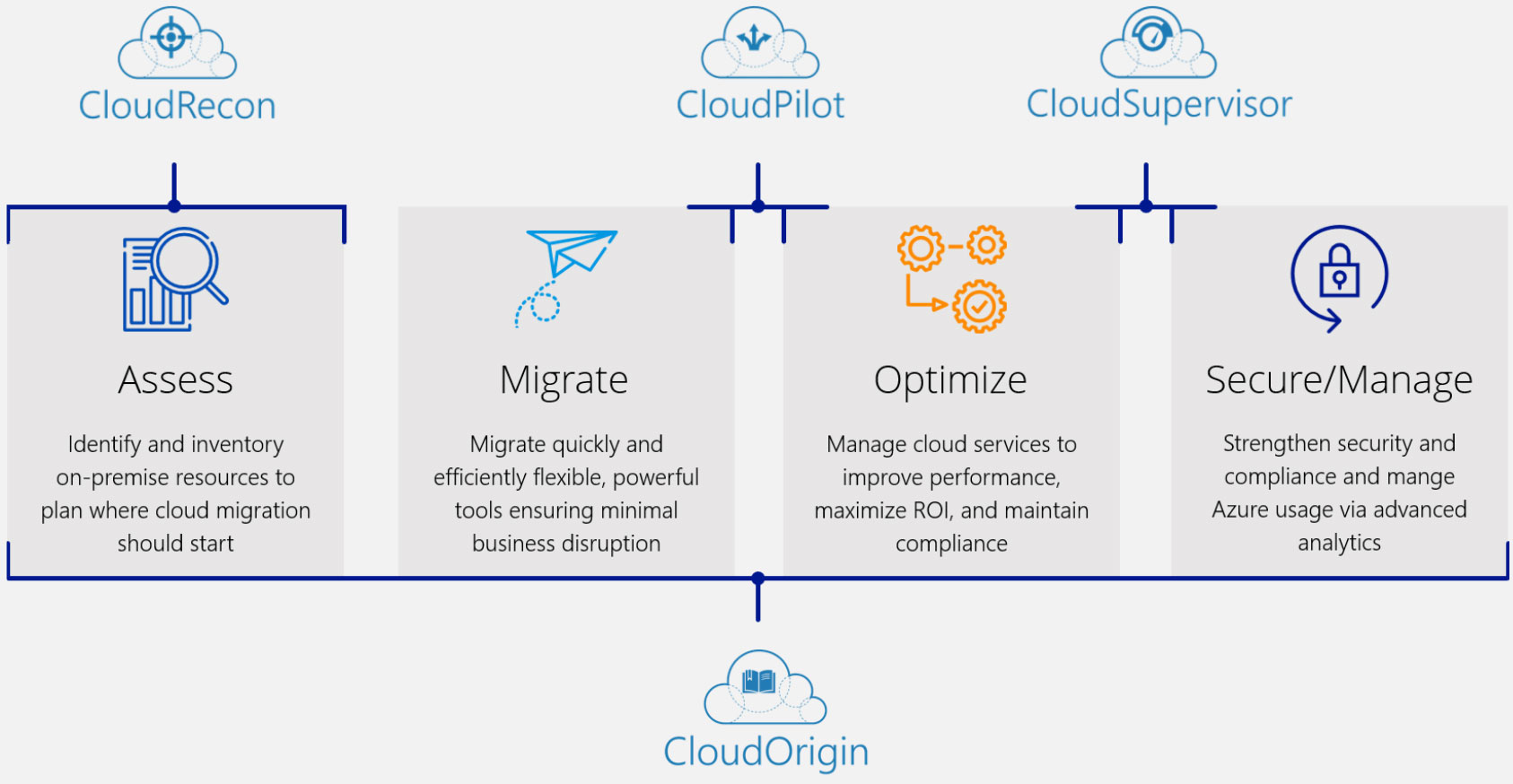 CloudRecon

CloudPilot

CloudSupervisor

Assess

Identify and inventory on-premise resources to plan where cloud migration should start

Migrate

Migrate quickly and efficiently flexible, powerful tools ensuring minimal business disruption

Optimize

Manage cloud services to improve performance, maximize ROI, and maintain compliance

Secure/Manage

Strengthen security and compliance and mange Azure usage via advanced analytics

CloudOrigin